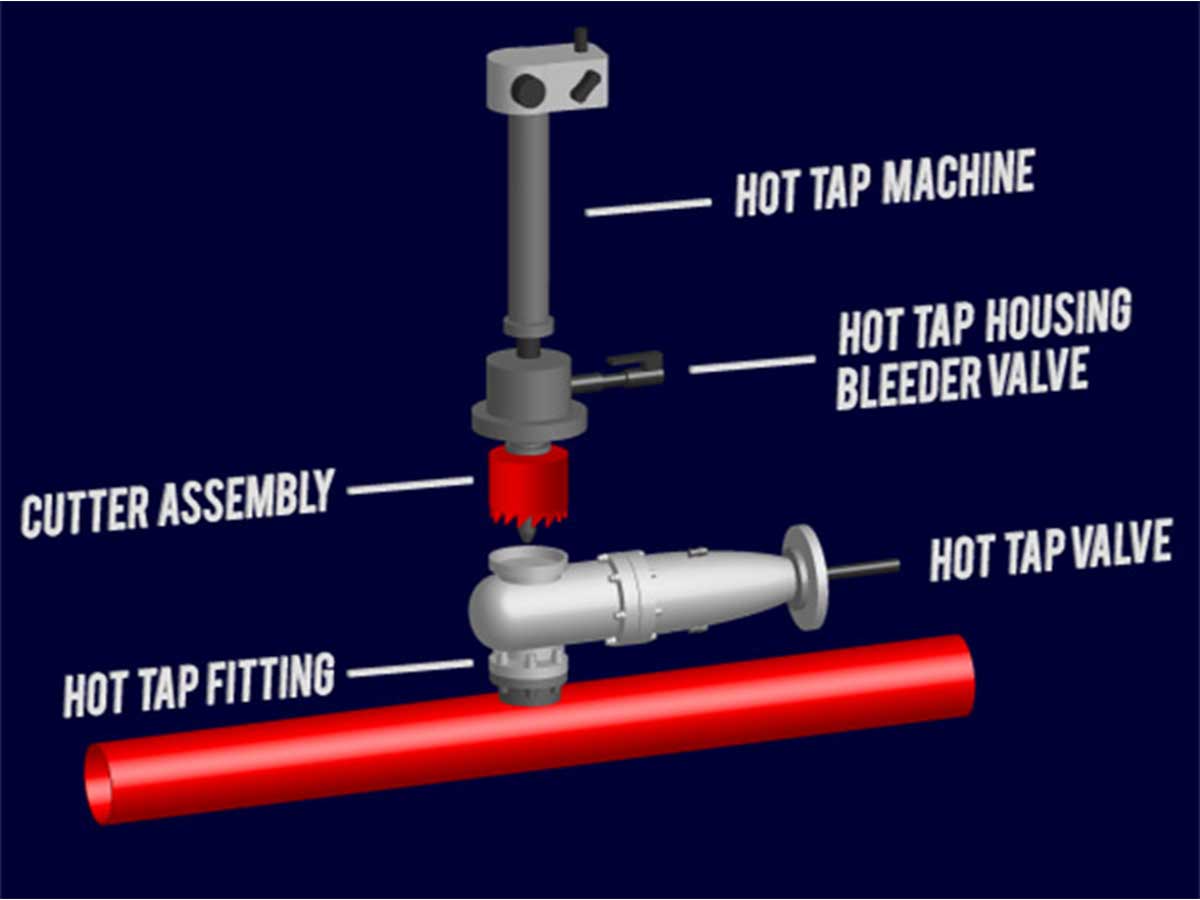 HOT TAP MACHINE

HOT TAP HOUSING BLEEDER VALVE

CUTTER ASSEMBLY

HOT TAP VALVE

HOT TAP FITTING